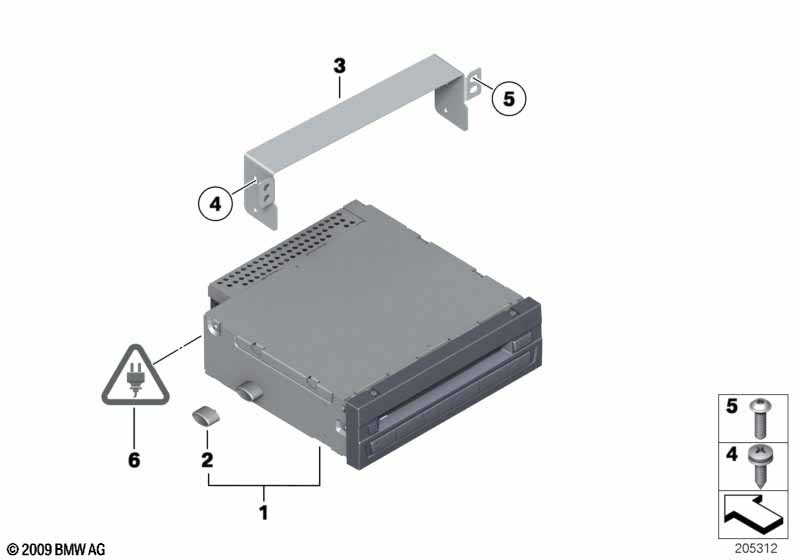 3

5

4

6

2

1

5

4

© 2009 BMW AG

205312