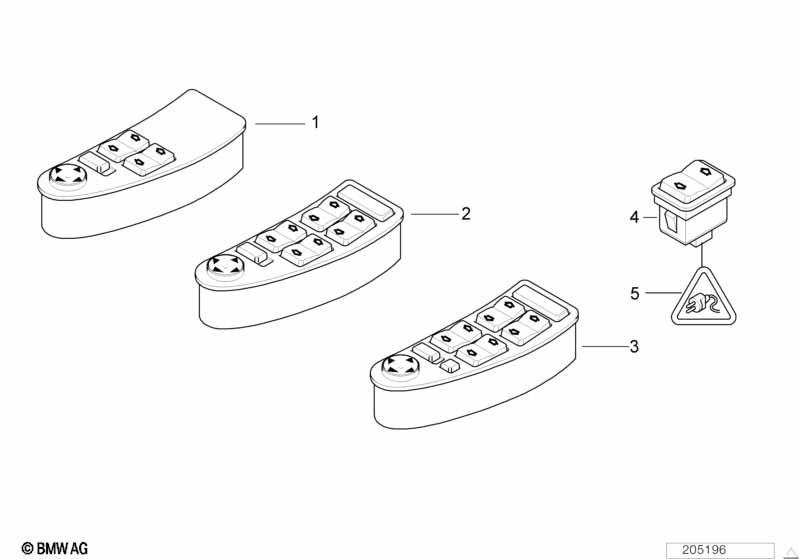 1
2
4
5
3
© BMW AG
205196