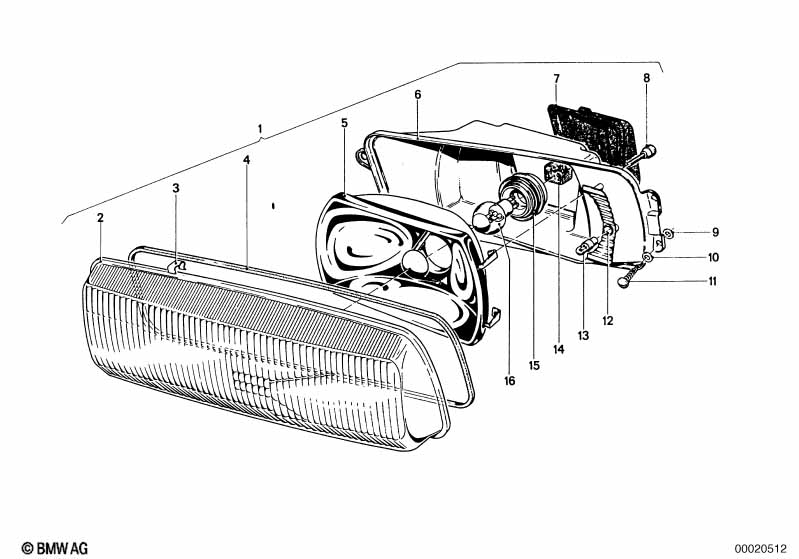 1
2
3
4
5
6
7
8
9
10
11
12
13
14
15
16

© BMW AG

00020512