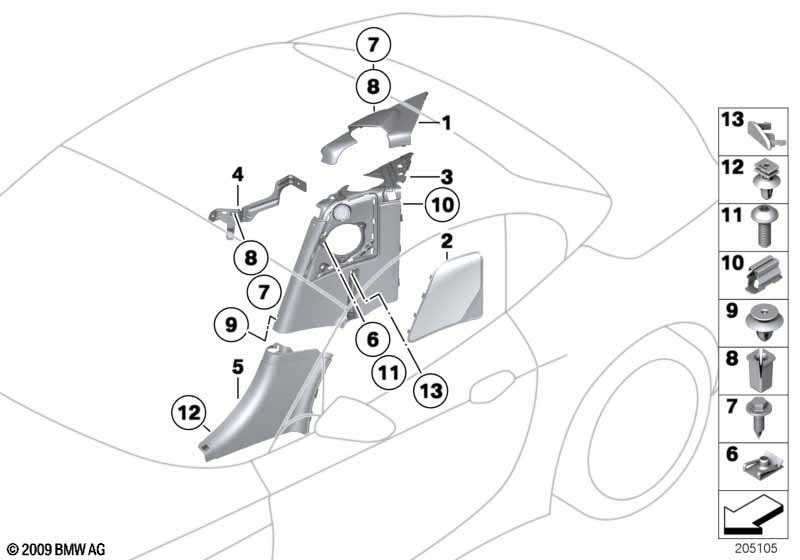 7
8
1
3
4
10
2
8
7
9
6
11
13
5
12
13
12
11
10
9
8
7
6
© 2009 BMW AG
205105