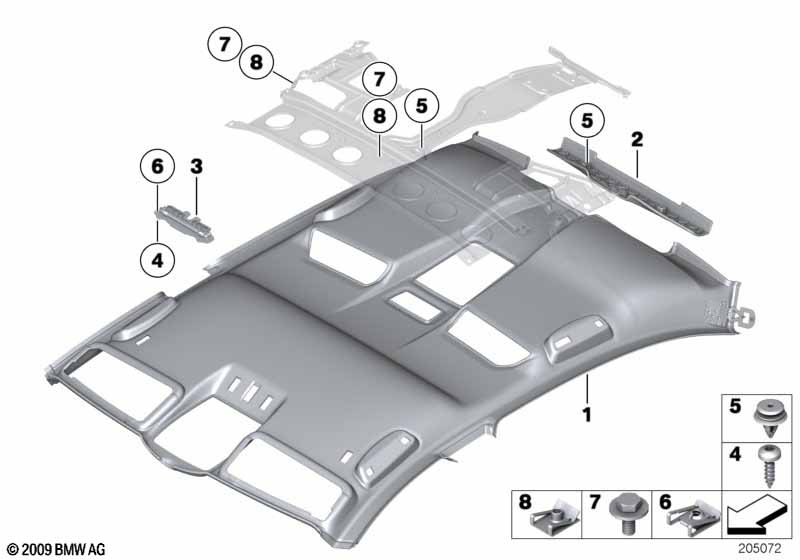 7
8
7
8
5
5
2
6
3
4
1
5
4
8
7
6
© 2009 BMW AG
205072