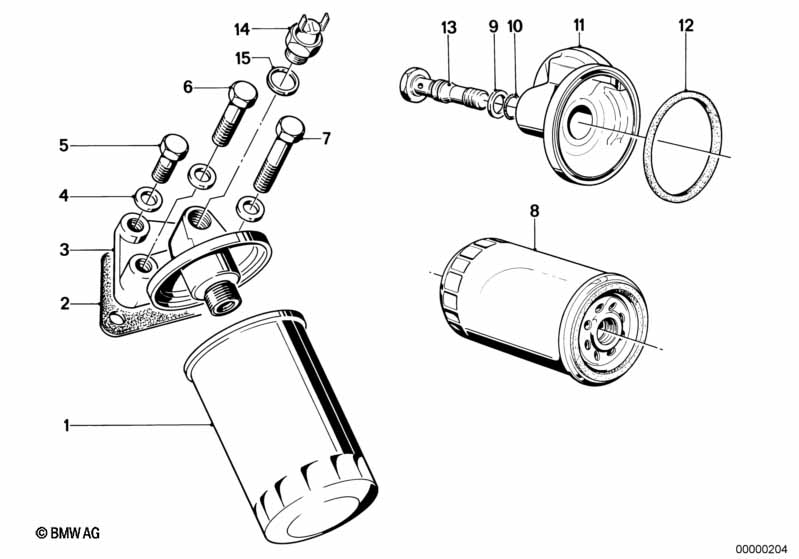 14
15
6
5
7
4
3
2
1
13
9
10
11
12
8
© BMW AG
00000204