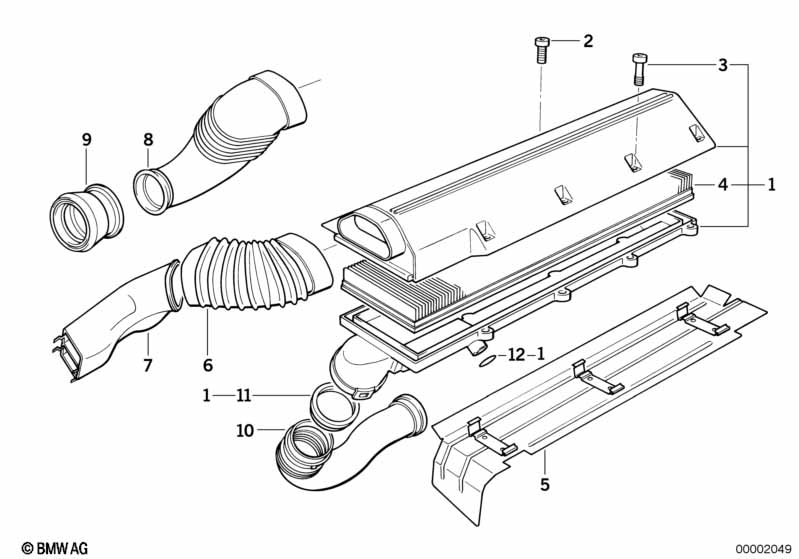 2
3
9
8
4
1
7
6
12
1
1
11
10
5
© BMW AG
00002049