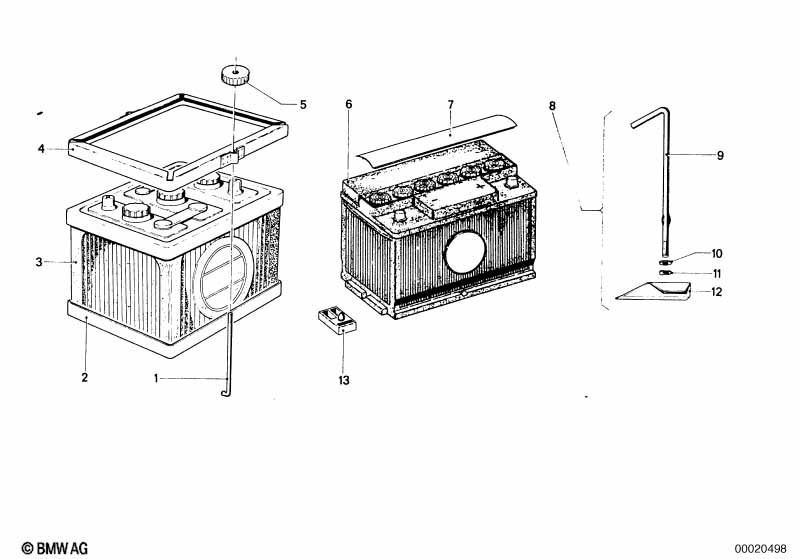 5
6
7
8
4
9
3
10
11
12
2
1
13
© BMW AG
00020498