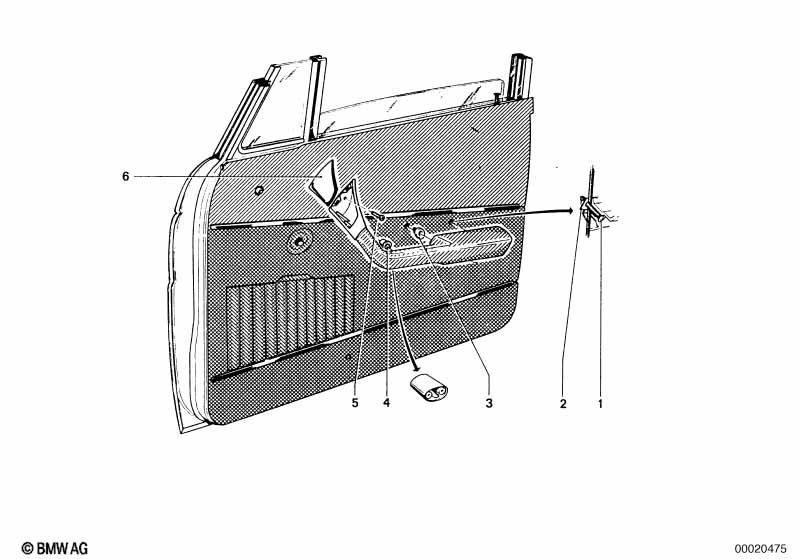 6
5
4
3
2
1
© BMW AG
00020475