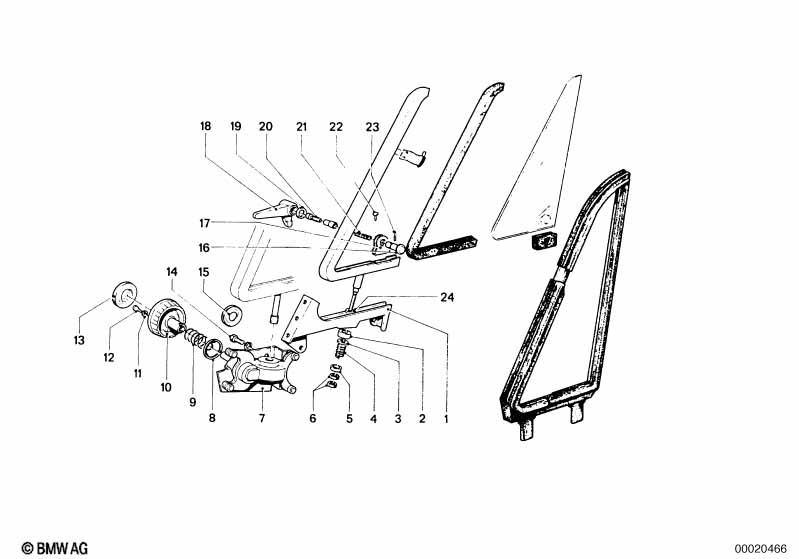 18 19 20 21 22 23

17

16

14 15

24

13

12

11

10

9

8 7 6 5 4 3 2 1

© BMW AG

00020466