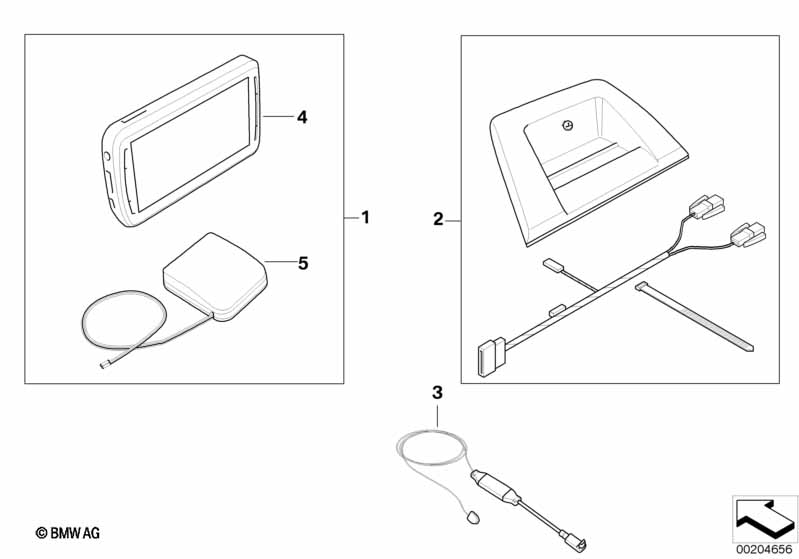 4

1

5

2

3

© BMW AG

00204656