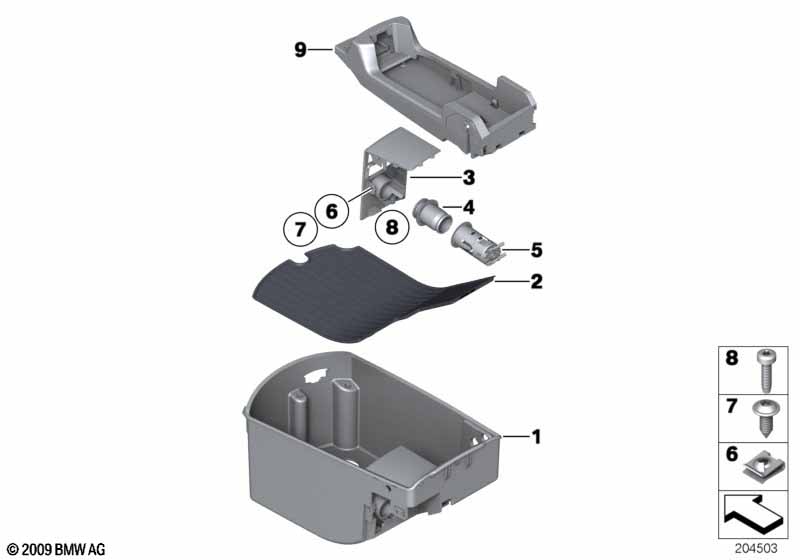 9
3
6
4
7
8
5
2
1
8
7
6
© 2009 BMW AG
204503