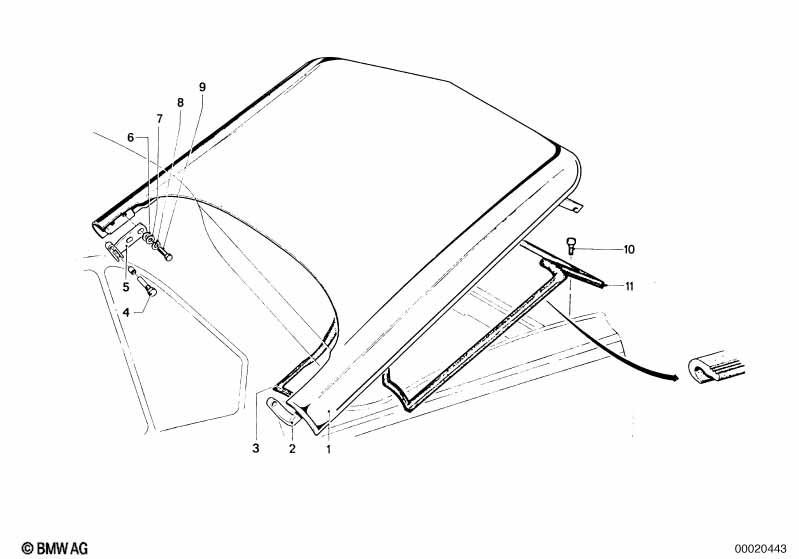 9
8
7
6
5
4
10
11
3
2
1
© BMW AG
00020443