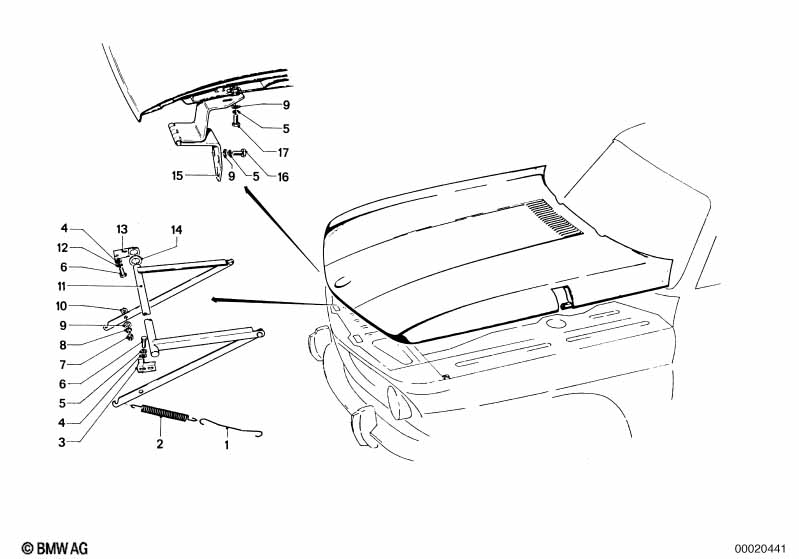 9
5
17
15
9
5
16
4
13
14
12
6
11
10
9
8
7
6
5
4
3
2
1
© BMW AG
00020441