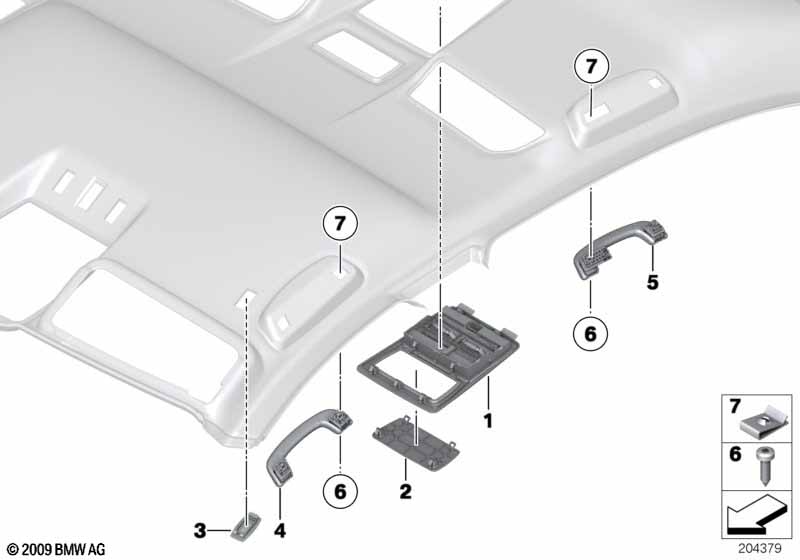 7
7
5
6
1
7
6
6
2
3
4
© 2009 BMW AG
204379