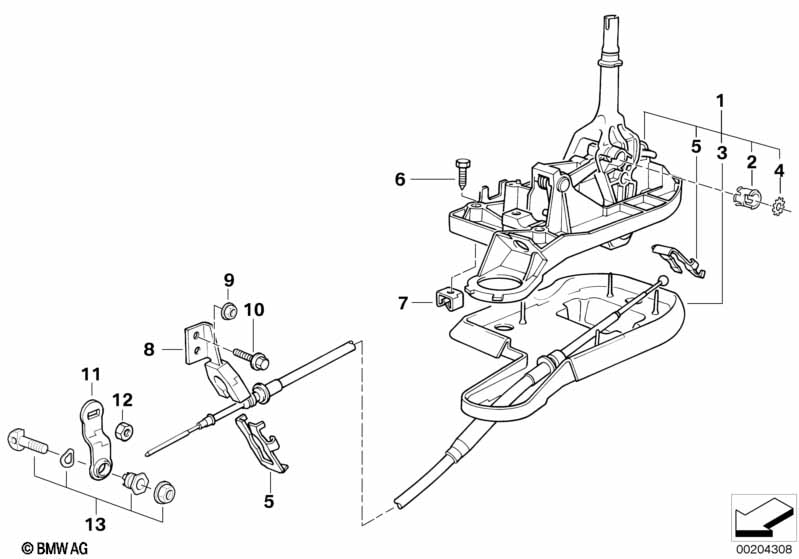 1
5
3
2
4
6
7
9
10
8
11
12
5
13
© BMW AG
00204308