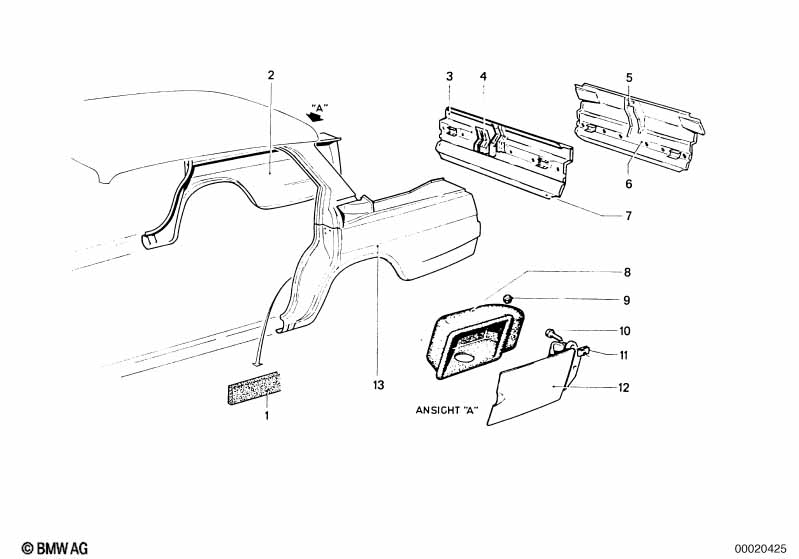 2
"A"
3
4
5
6
7
8
9
10
11
12
13
1
ANSICHT "A"
© BMW AG
00020425