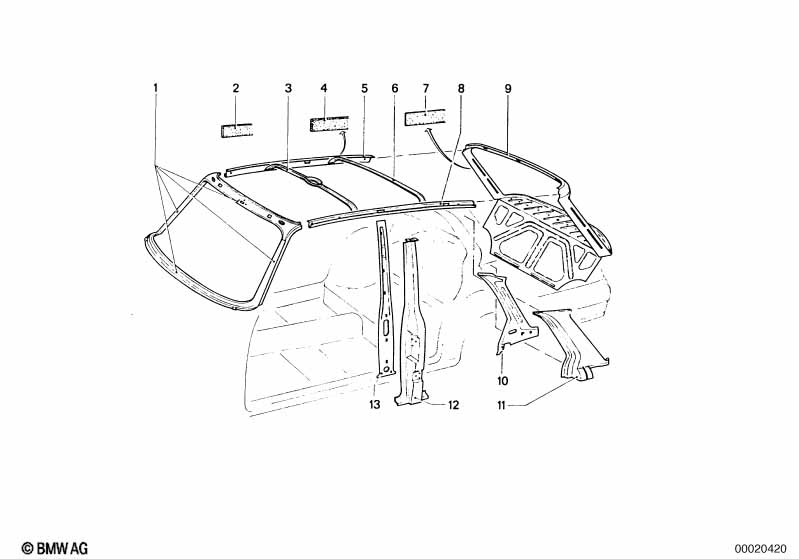 1
2
3
4
5
6
7
8
9
10
11
12
13

© BMW AG

00020420