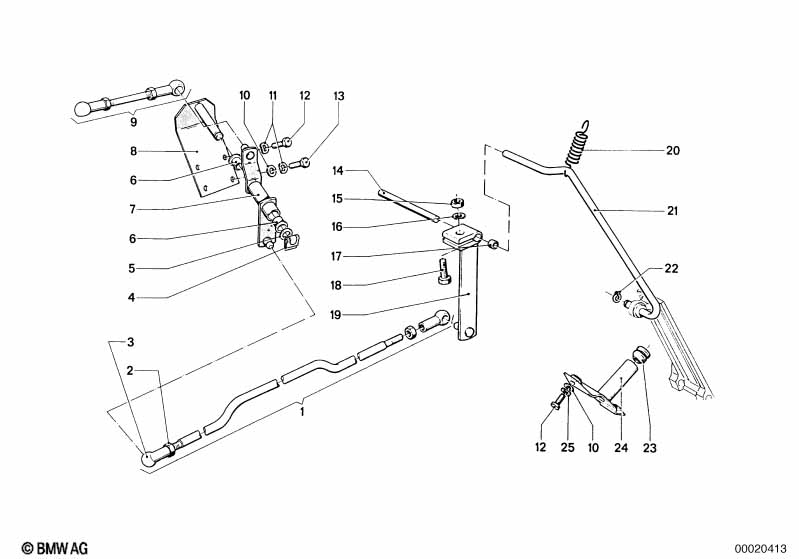 9
10
11
12
13
8
6
7
6
5
4
14
15
16
17
18
19
20
21
22
3
2
1
12
25
10
24
23
© BMW AG
00020413