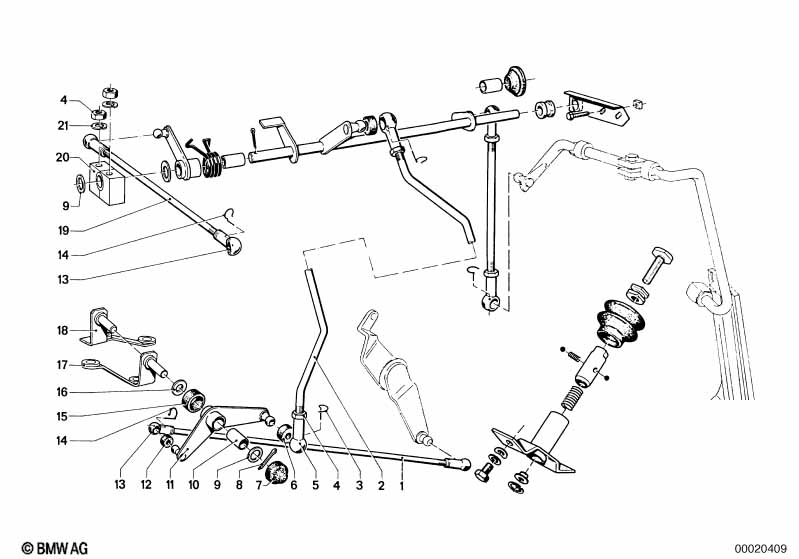 4
21
20
9
19
14
13
18
17
16
15
14
13
12
11
10
9
8
7
6
5
4
3
2
1
© BMW AG
00020409