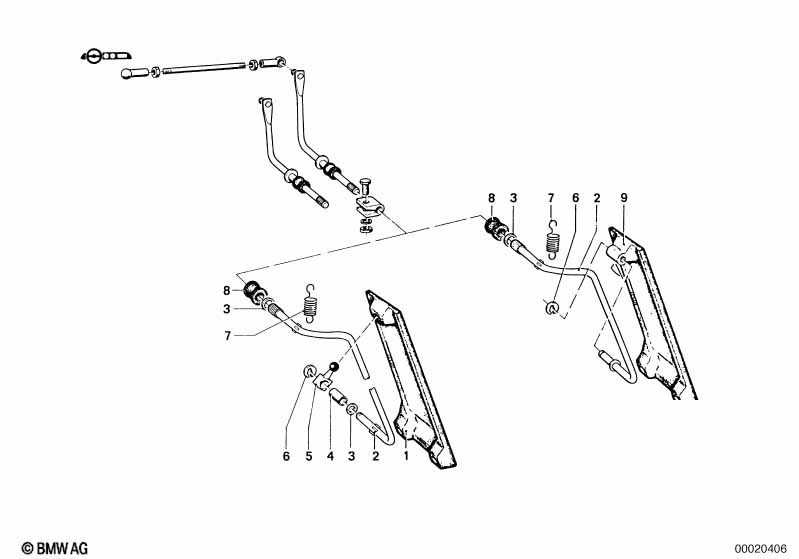 8
3
7
6
2
9

8
3
7

6
5
4
3
2
1

© BMW AG
00020406