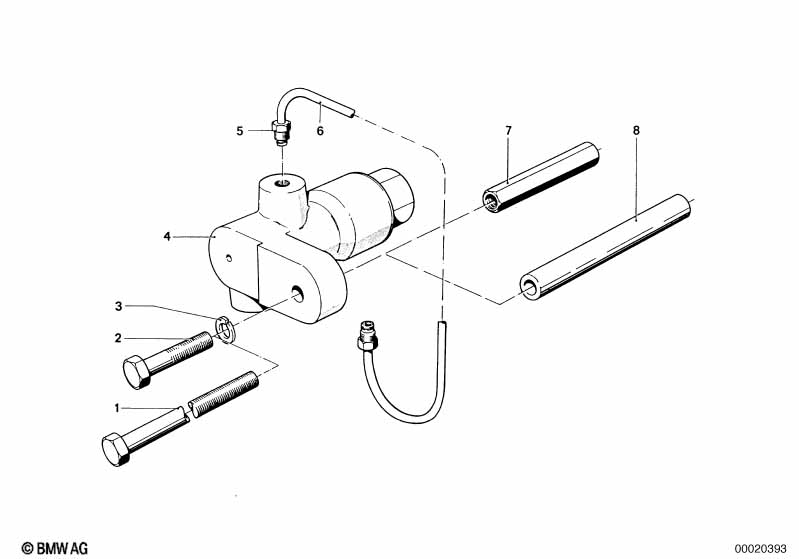 5
6
7
8
4
3
2
1
© BMW AG
00020393