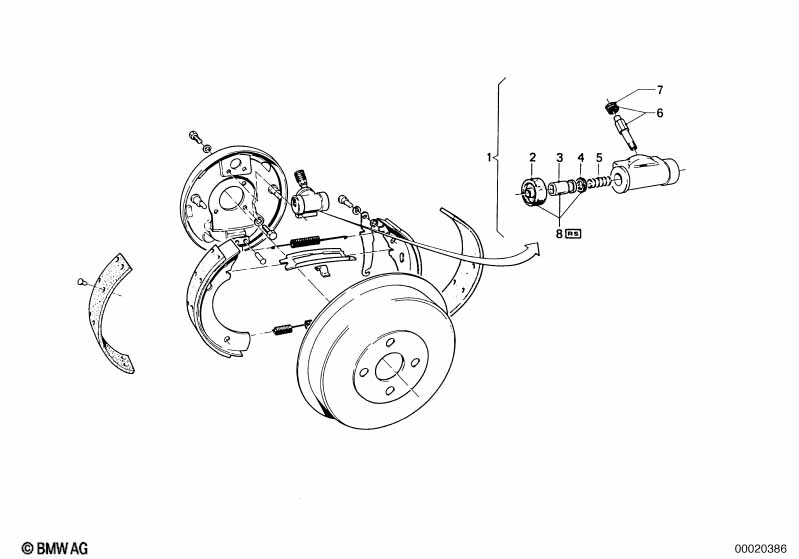 7
6
1
2
3
4
5
8
RS
© BMW AG
00020386