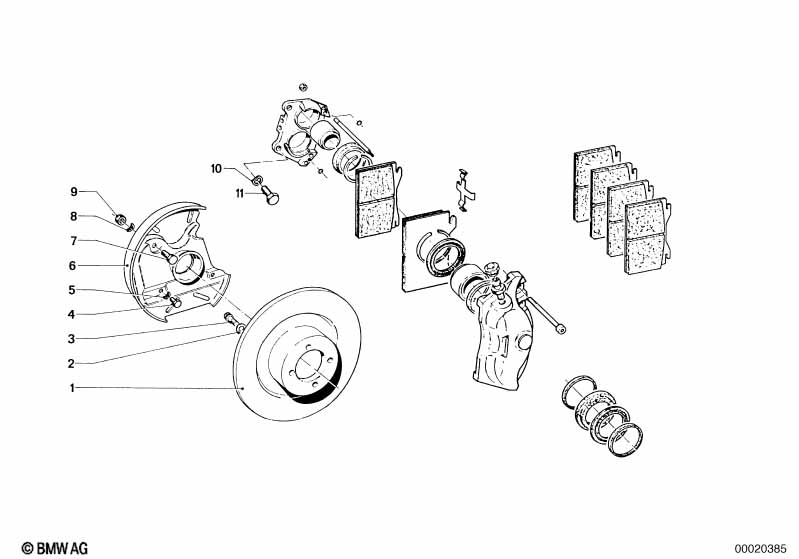 10
11
9
8
7
6
5
4
3
2
1

© BMW AG

00020385