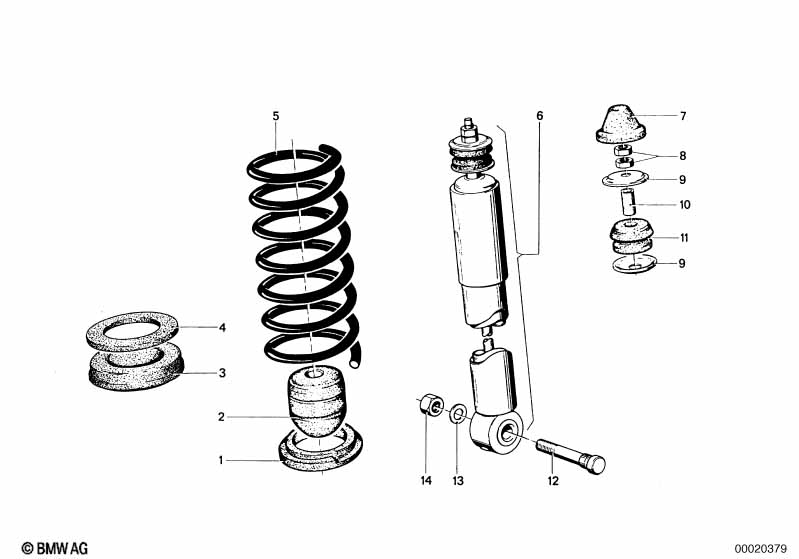 5
6
7
8
9
10
11
9
4
3
2
1
14
13
12
© BMW AG
00020379