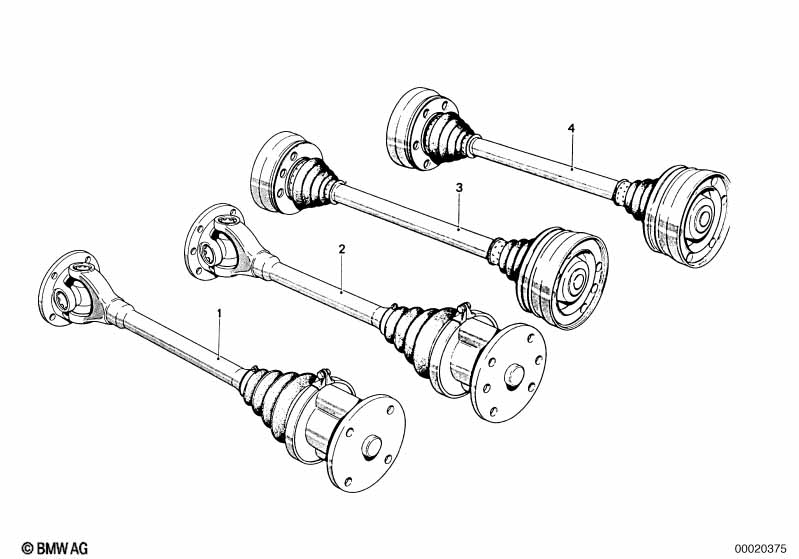 4
3
2
1
© BMW AG
00020375