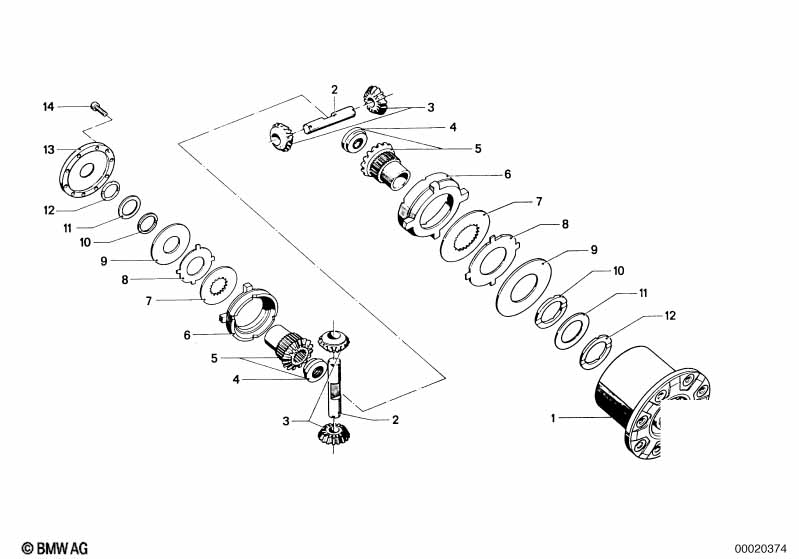 14
13
12
11
10
9
8
7
6
5
4
3
2
2
3
4
5
6
7
8
9
10
11
12
1
© BMW AG
00020374