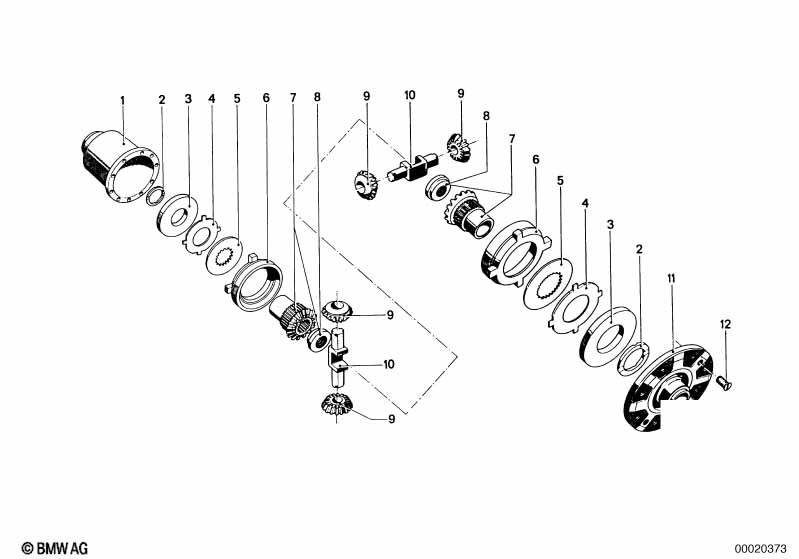 1 2 3 4 5 6 7 8

9 10 9 8 7

6 5 4 3 2 11 12

9

10

9

© BMW AG

00020373