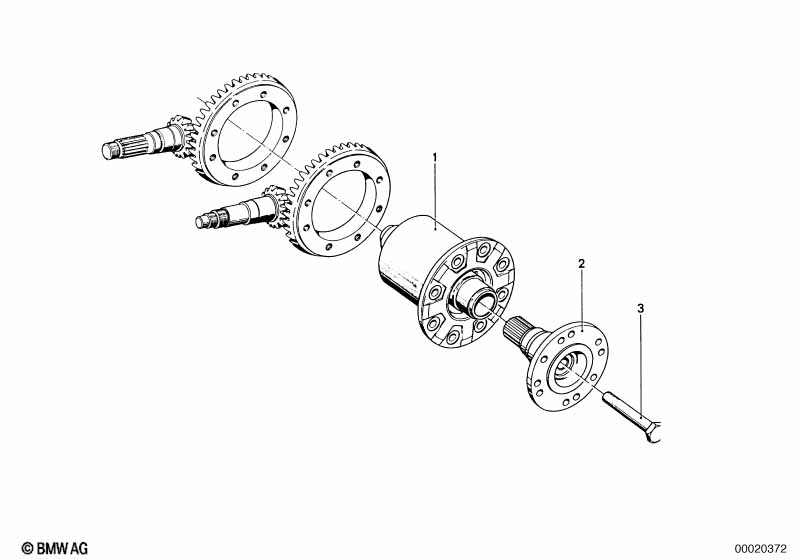 1
2
3
© BMW AG
00020372