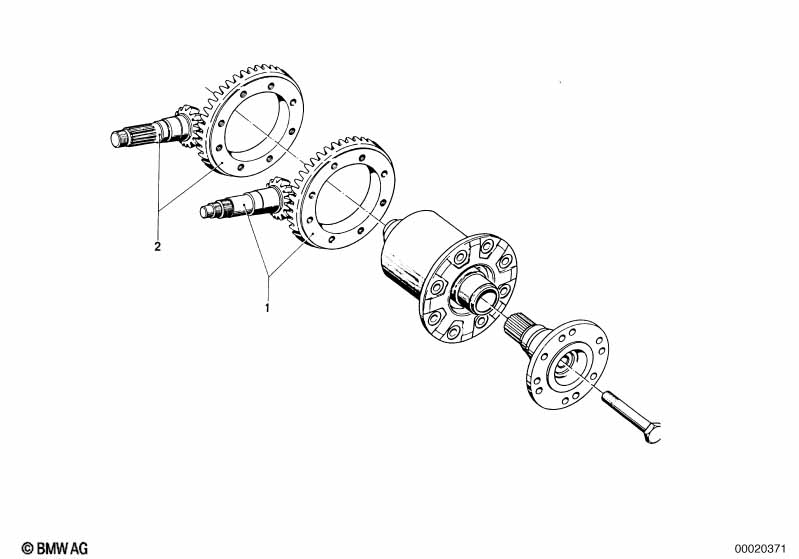 2

1

© BMW AG

00020371