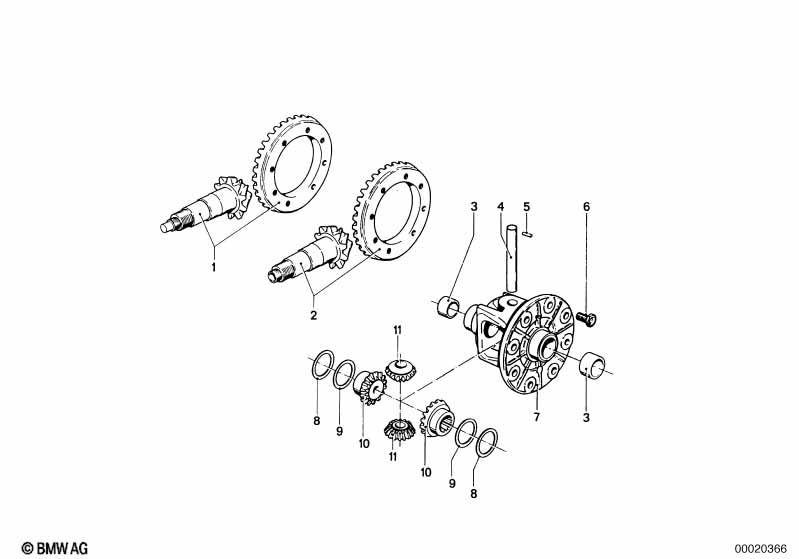 1
2
3
4
5
6
11
8
9
10
11
10
9
8
7
3

© BMW AG
00020366