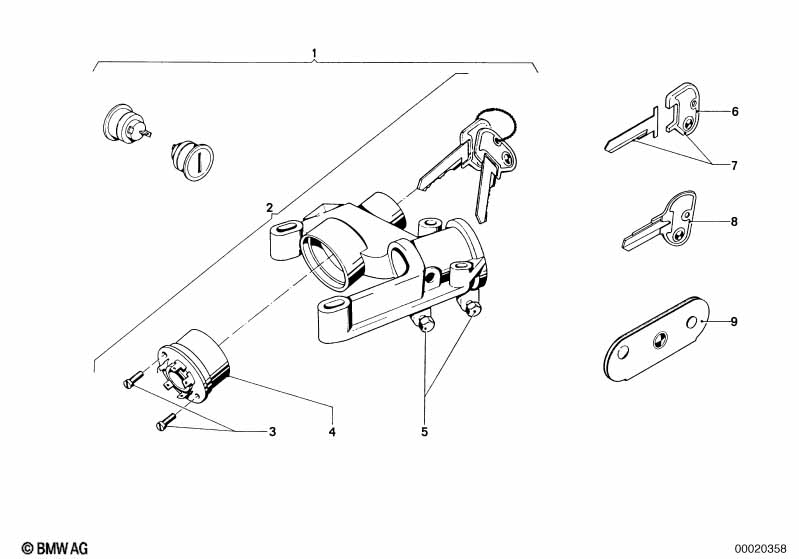 1
2
6
7
8
9
3
4
5
© BMW AG
00020358