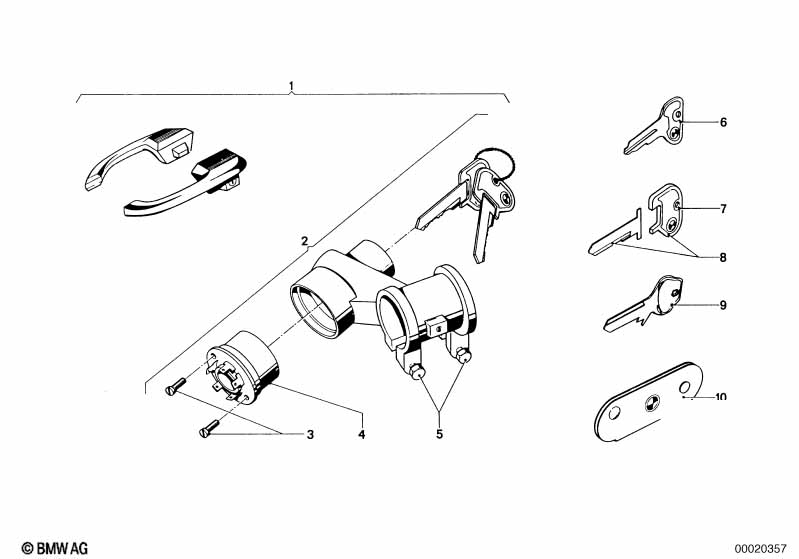 1
2
3
4
5
6
7
8
9
10
© BMW AG
00020357