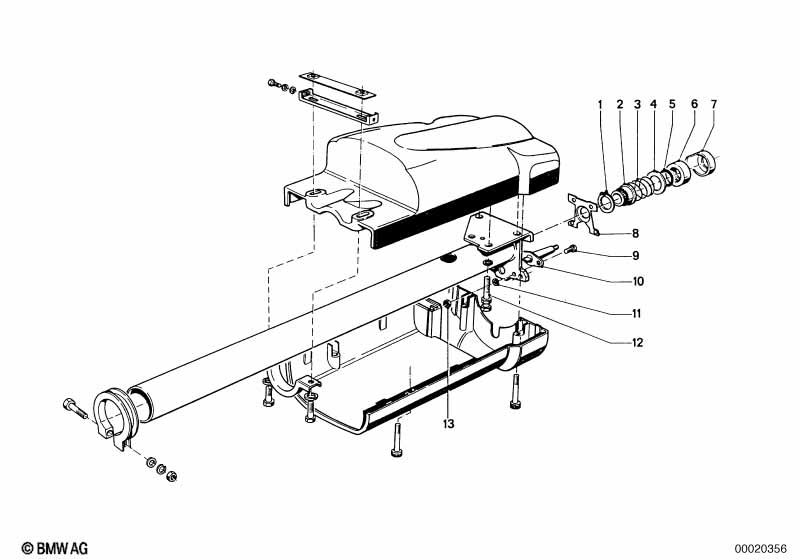 1 2 3 4 5 6 7
8
9
10
11
12
13
© BMW AG
00020356