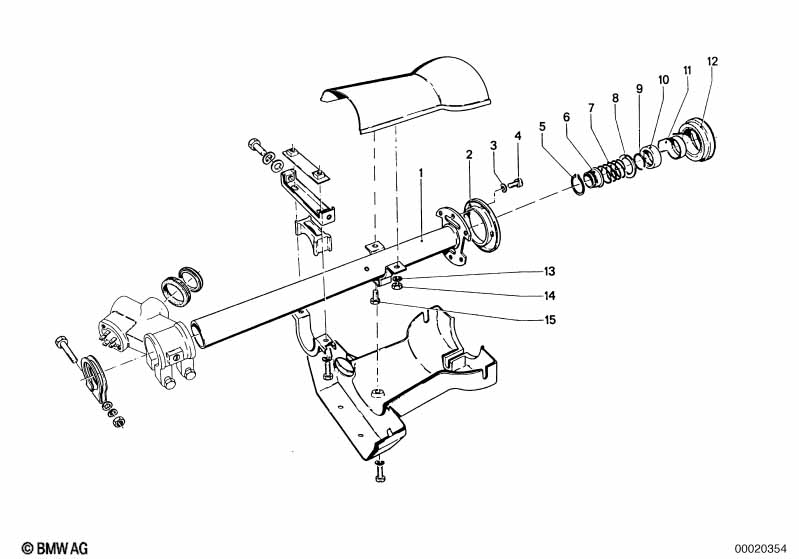 12
11
10
9
8
7
6
5
4
3
2
1
13
14
15

© BMW AG

00020354