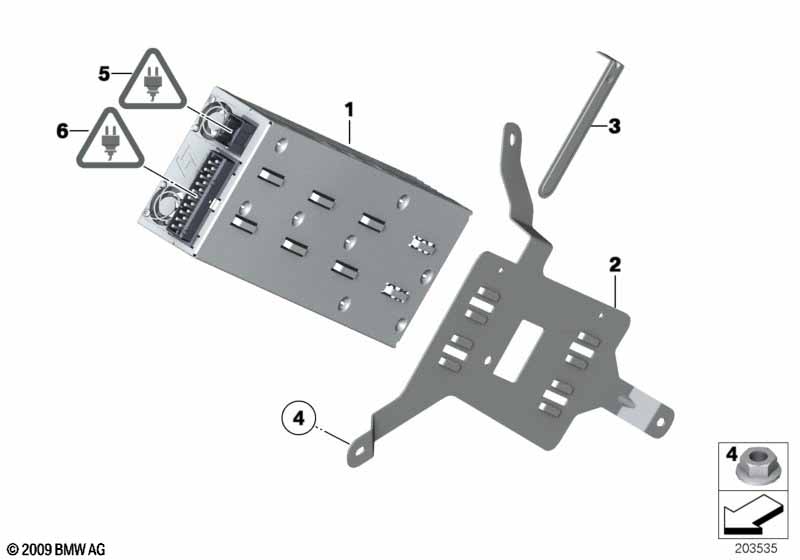 5
6
1
3
2
4
4
© 2009 BMW AG
203535