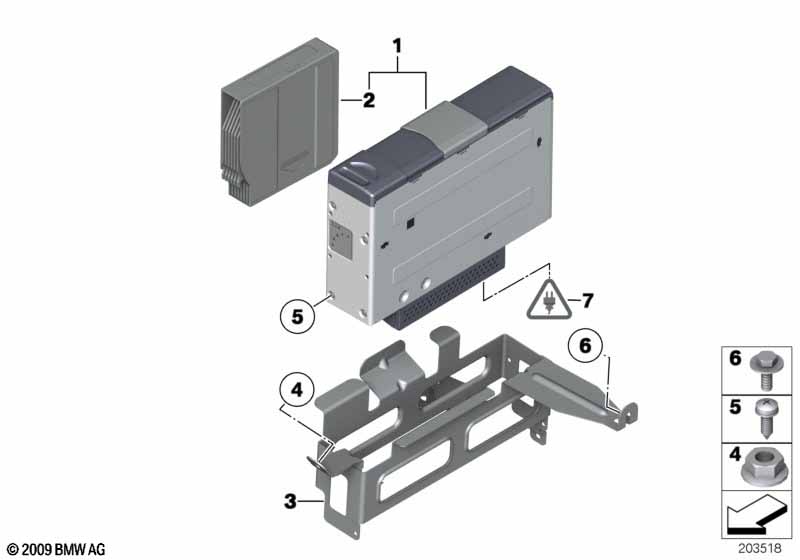 1
2
5
7
6
4
3
6
5
4
© 2009 BMW AG
203518