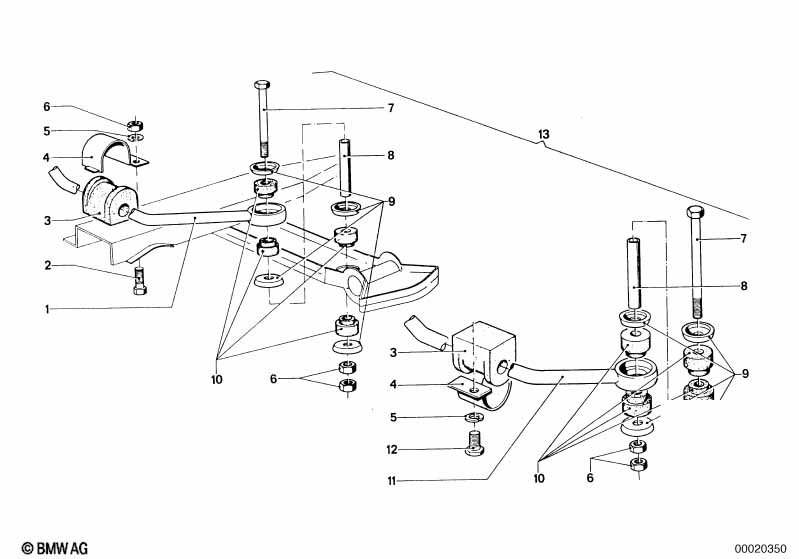 6
5
4
3
2
1
7
8
9
10
6
13
7
8
9
3
4
5
12
11
10
6
© BMW AG
00020350