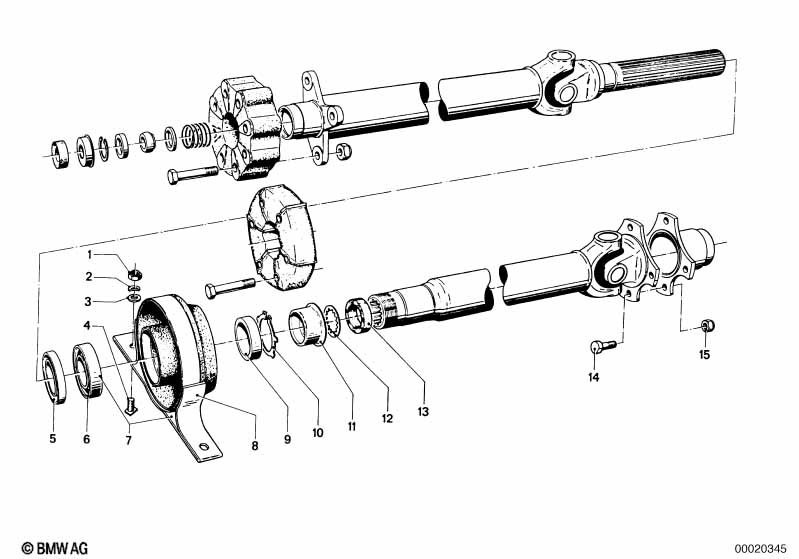 1
2
3
4
5
6
7
8
9
10
11
12
13
14
15
© BMW AG
00020345