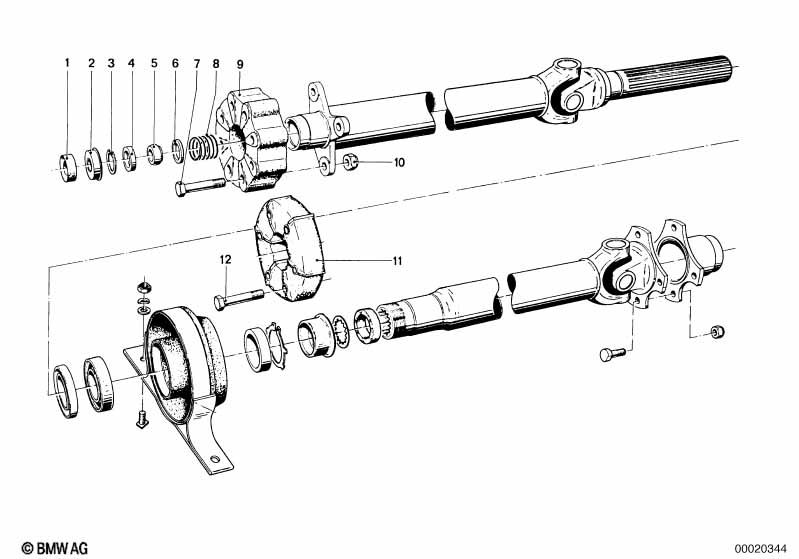 1
2
3
4
5
6
7
8
9
10
12
11

© BMW AG
00020344