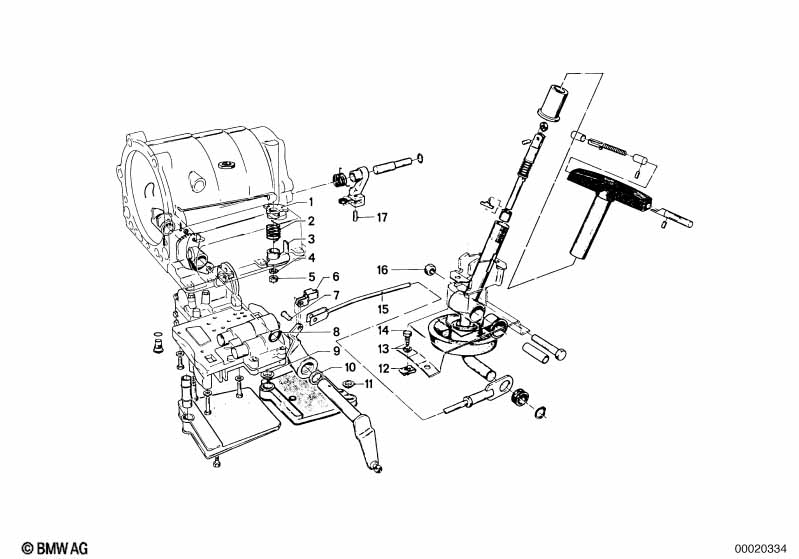 1
2
3
4
5
6
7
8
9
10
11
12
13
14
15
16
17

© BMW AG

00020334