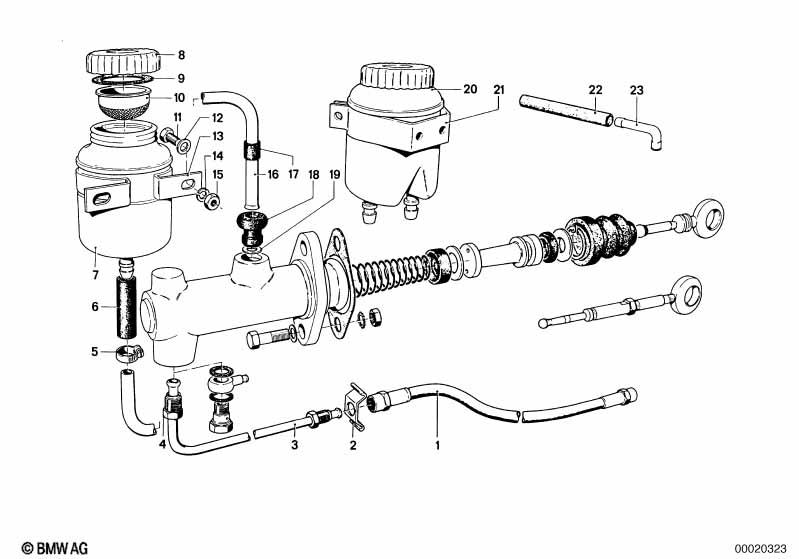 8
9
10
11
12
13
14
15
16
17
18
19
20
21
22
23
7
6
5
4
3
2
1
© BMW AG
00020323