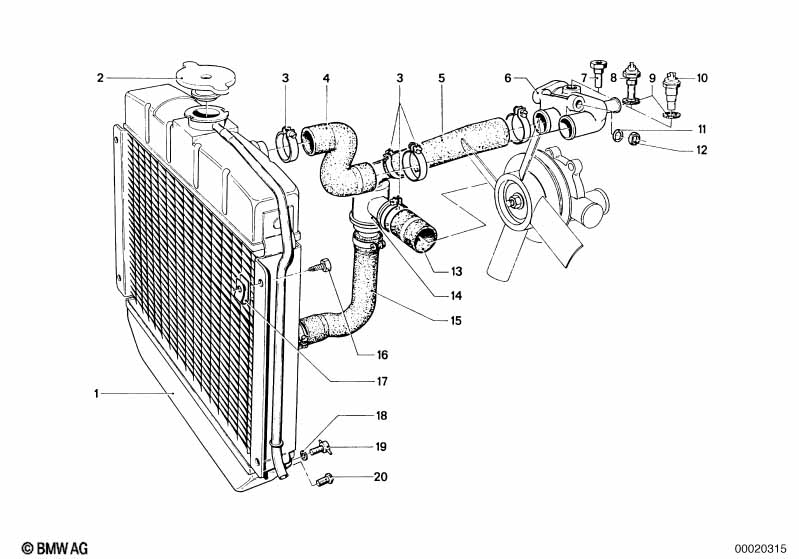 2
3
4
3
5
6
7
8
9
10
11
12
13
14
15
16
17
1
18
19
20
© BMW AG
00020315