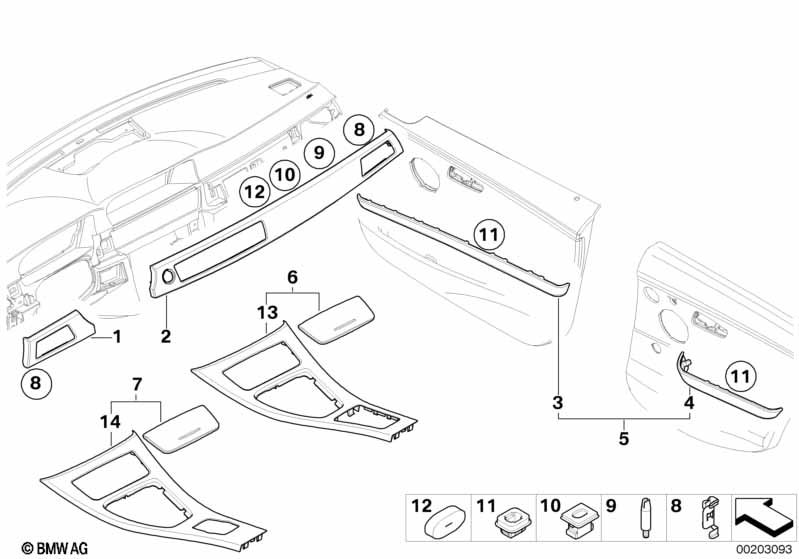 8
9
10
12
11
6
13
1
2
8
7
14
3
4
11
5
12
11
10
9
8
© BMW AG
00203093