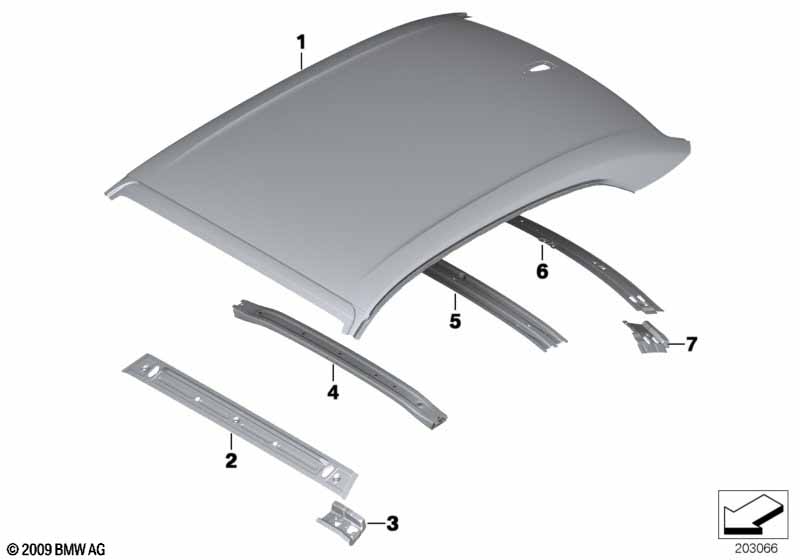 1
6
5
7
4
2
3
© 2009 BMW AG
203066