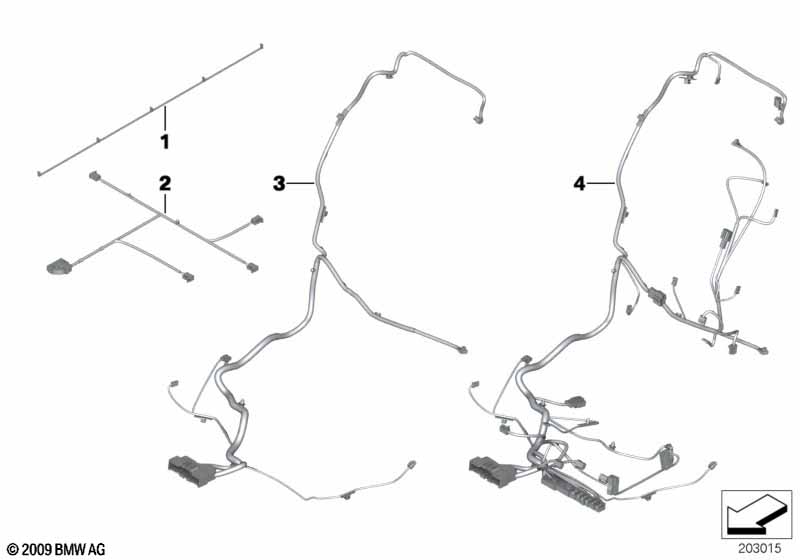 1
2
3
4
© 2009 BMW AG
203015