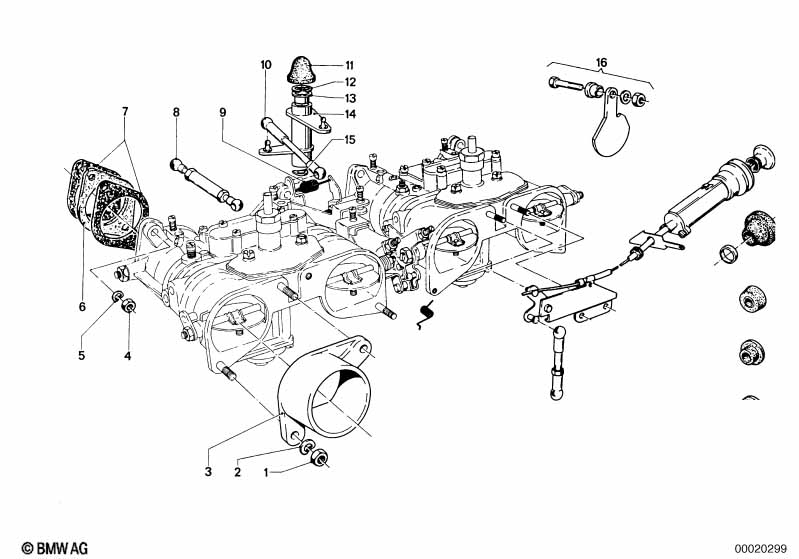 10
11
12
13
14
15
16
7
8
9
6
5
4
3
2
1
© BMW AG
00020299