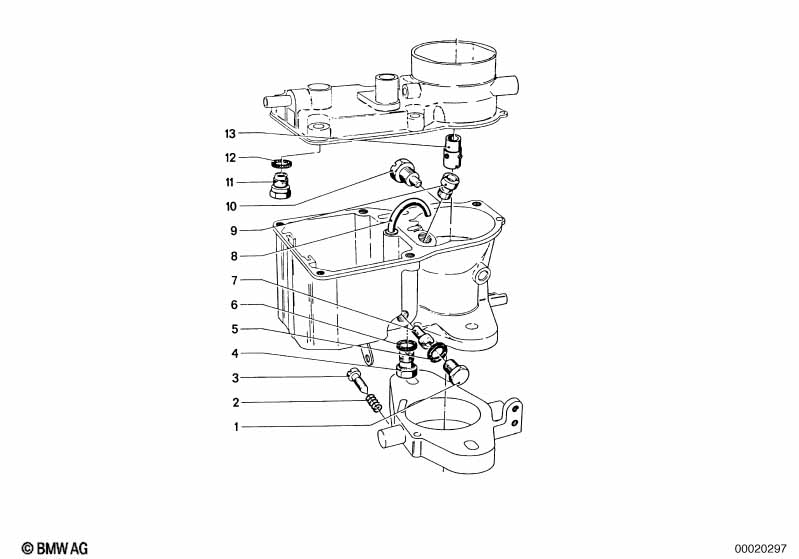 13
12
11
10
9
8
7
6
5
4
3
2
1

© BMW AG

00020297