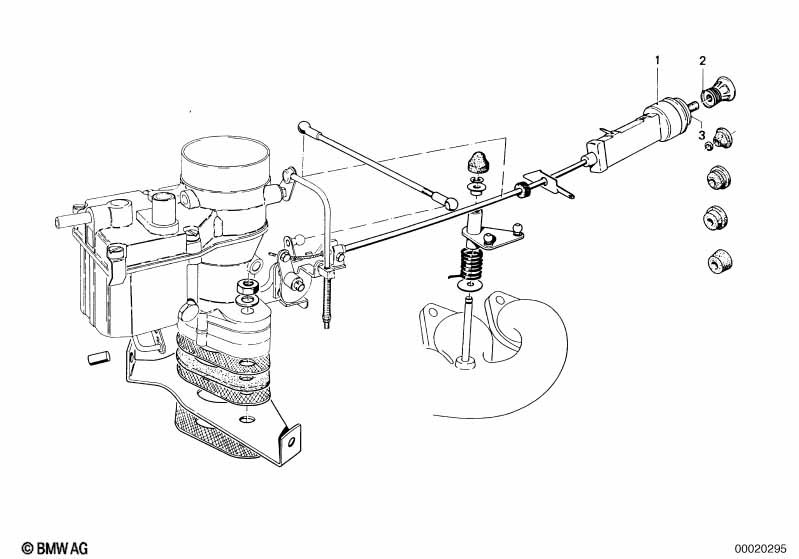 1
2
3

© BMW AG
00020295