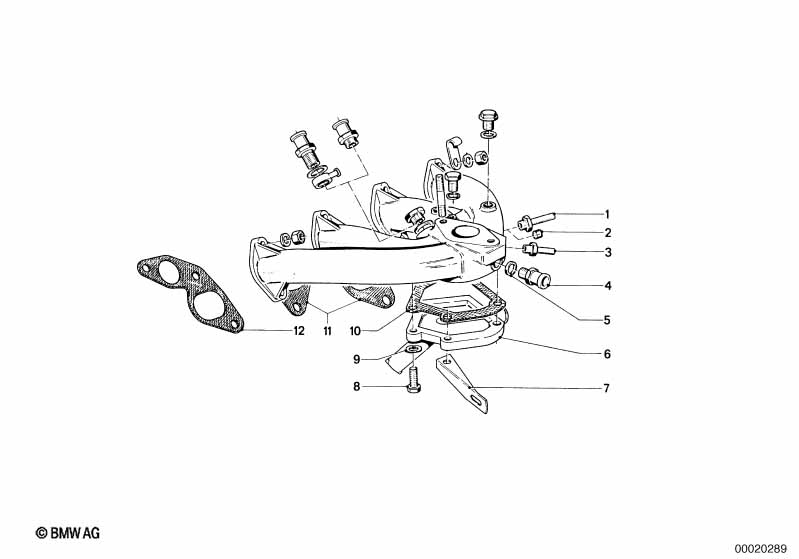 1
2
3
4
5
6
7
8
9
10
11
12

© BMW AG

00020289